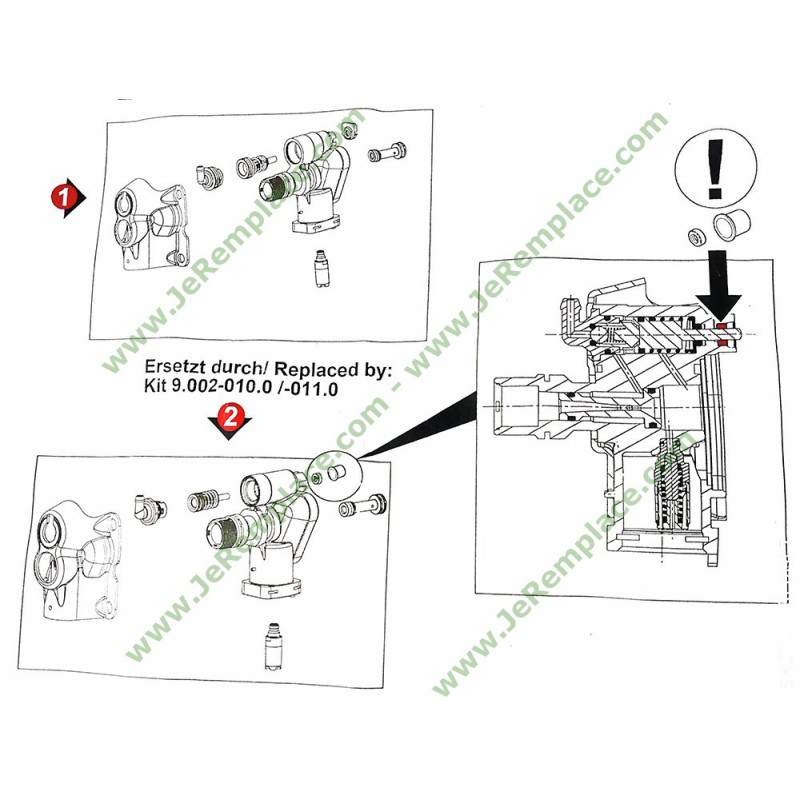 1

Ersetzt durch/ Replaced by:
Kit 9.002-010.0 /-011.0

2

!

www.JeRemplace.com - www.JeRemplace.com

www.JeRemplace.com

www.JeRemplace.com