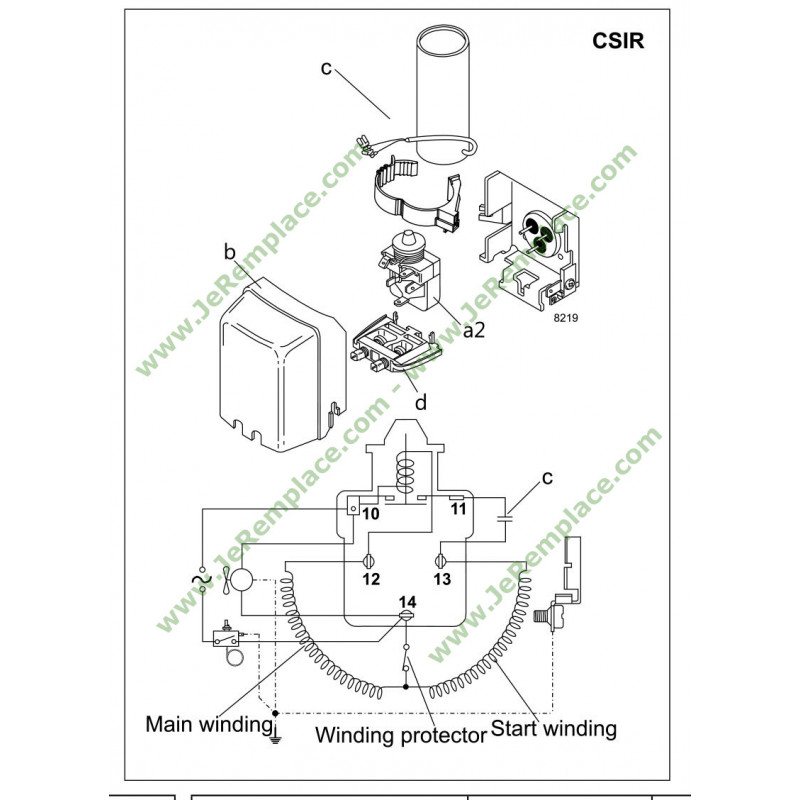 CSIR

c

b

a2

8219

d

c

10

11

12

13

14

Main winding

Winding protector

Start winding

www.JeRemplace.com - www.JeRemplace.com

www.JeRemplace.com - www.JeRemplace.com